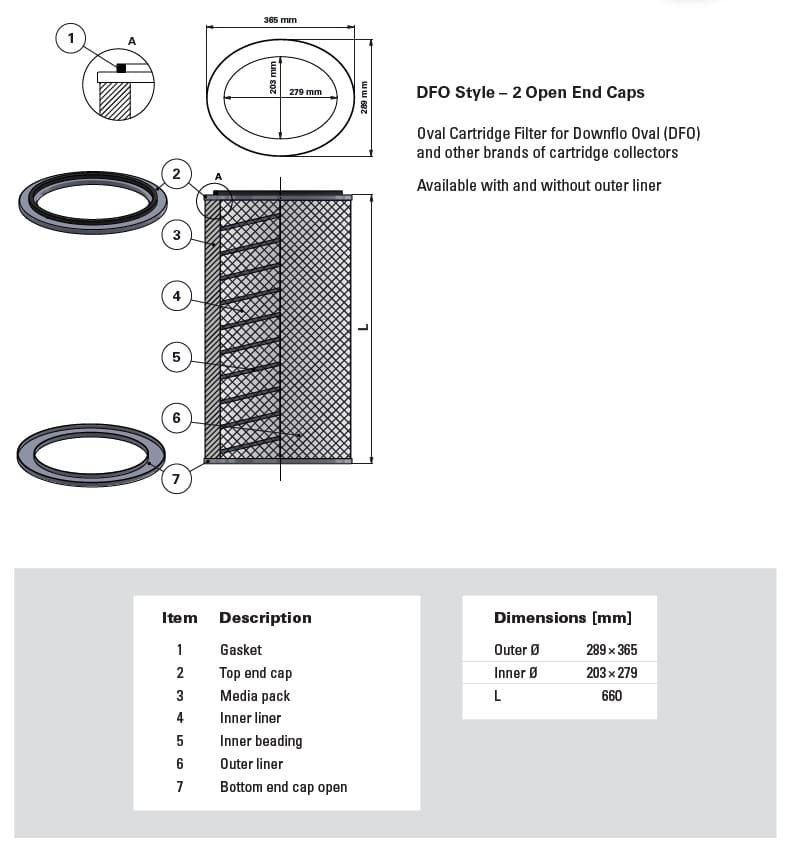 1

A

365 mm

203 mm

279 mm

289 mm

2

A

3

4

5

6

7

L

DFO Style – 2 Open End Caps

Oval Cartridge Filter for Downflo Oval (DFO) and other brands of cartridge collectors

Available with and without outer liner

| Item | Description |
|---|---|
| 1 | Gasket |
| 2 | Top end cap |
| 3 | Media pack |
| 4 | Inner liner |
| 5 | Inner beading |
| 6 | Outer liner |
| 7 | Bottom end cap open |

| Dimensions [mm] | |
|---|---|
| Outer Ø | 289 × 365 |
| Inner Ø | 203 × 279 |
| L | 660 |