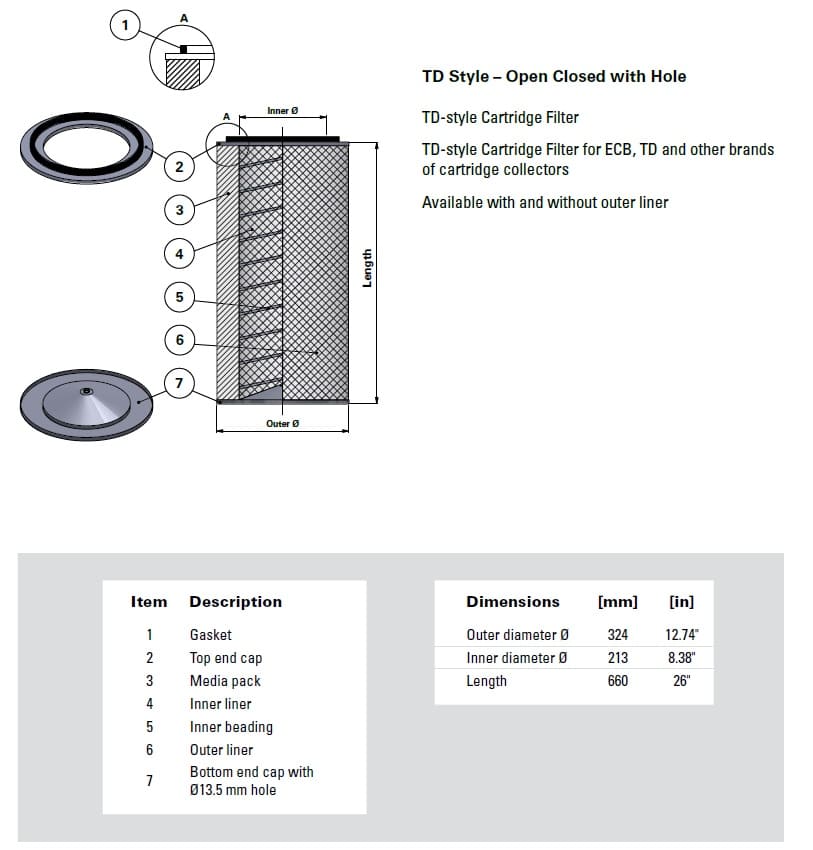 1
A
A
Inner Ø
2
3
4
5
6
7
Length
Outer Ø

TD Style – Open Closed with Hole

TD-style Cartridge Filter

TD-style Cartridge Filter for ECB, TD and other brands of cartridge collectors

Available with and without outer liner

| Item | Description |
|---|---|
| 1 | Gasket |
| 2 | Top end cap |
| 3 | Media pack |
| 4 | Inner liner |
| 5 | Inner beading |
| 6 | Outer liner |
| 7 | Bottom end cap with Ø13.5 mm hole |

| Dimensions | [mm] | [in] |
|---|---|---|
| Outer diameter Ø | 324 | 12.74" |
| Inner diameter Ø | 213 | 8.38" |
| Length | 660 | 26" |